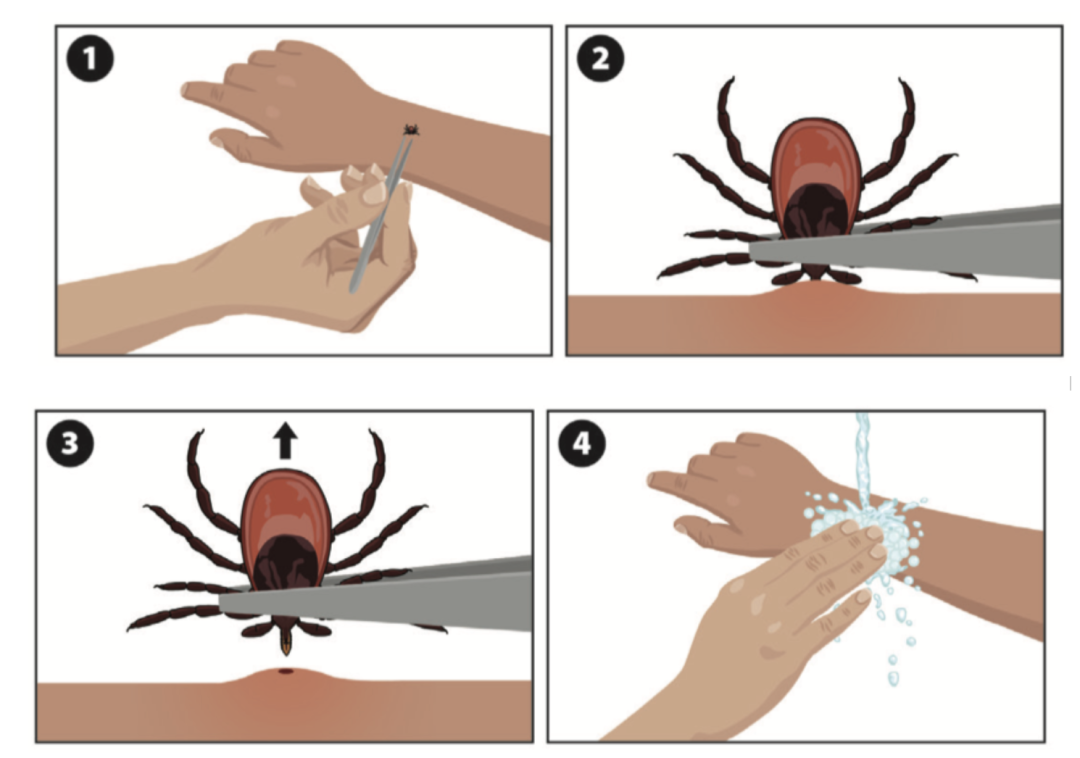 1

2

3

4